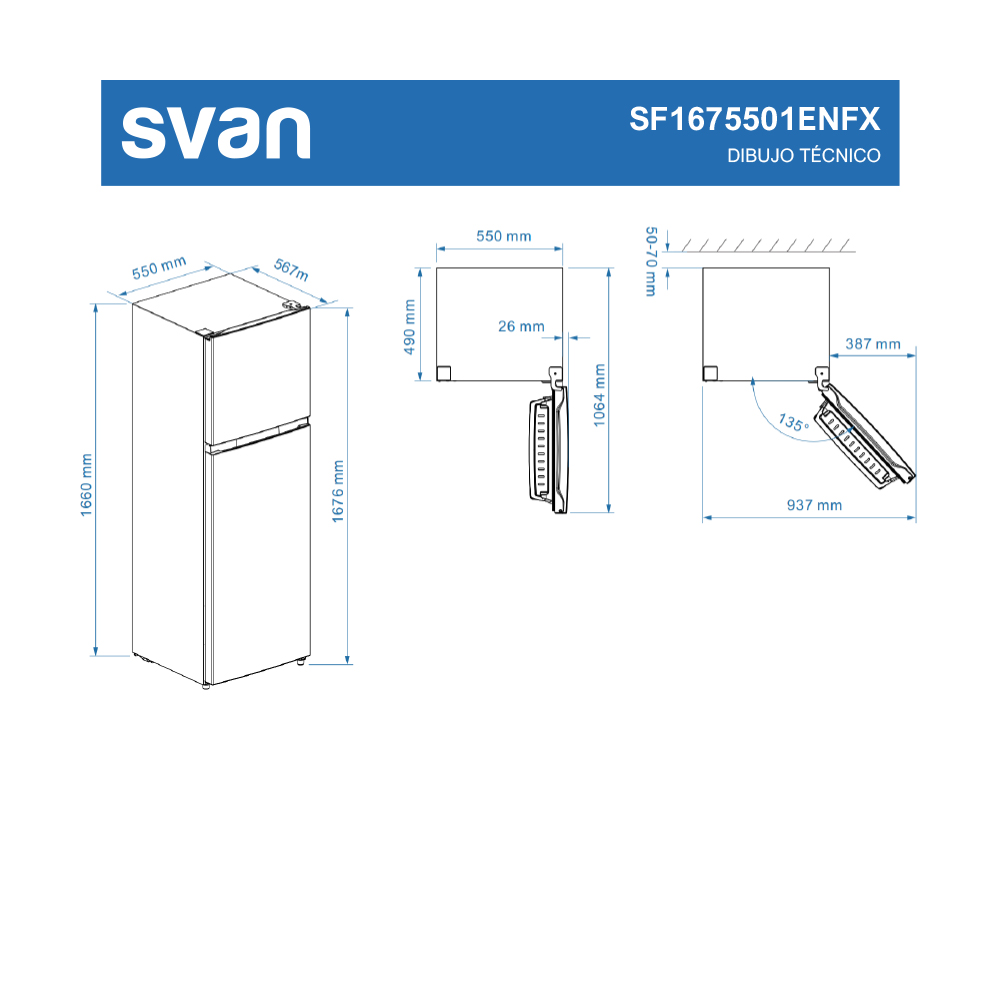 svan

SF1675501ENFX
DIBUJO TÉCNICO

550 mm
567m
1660 mm
1676 mm

550 mm
490 mm
26 mm
1064 mm

50-70 mm
387 mm
135°
937 mm